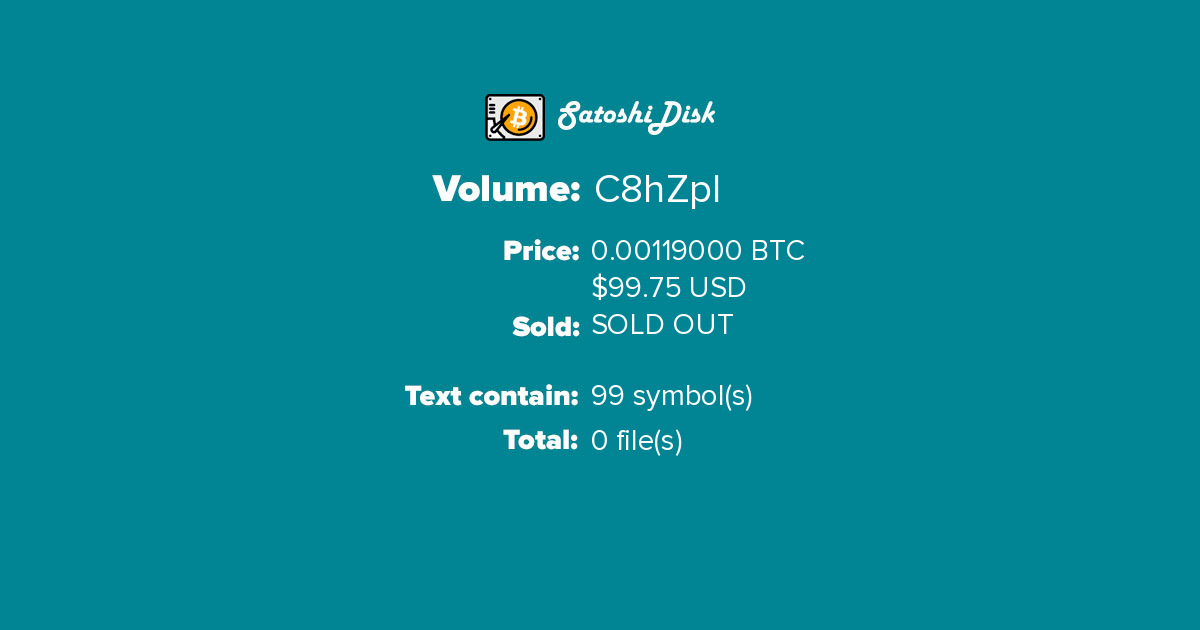 SatoshiDisk

Volume: C8hZpl

Price: 0.00119000 BTC
$99.75 USD
Sold: SOLD OUT

Text contain: 99 symbol(s)
Total: 0 file(s)